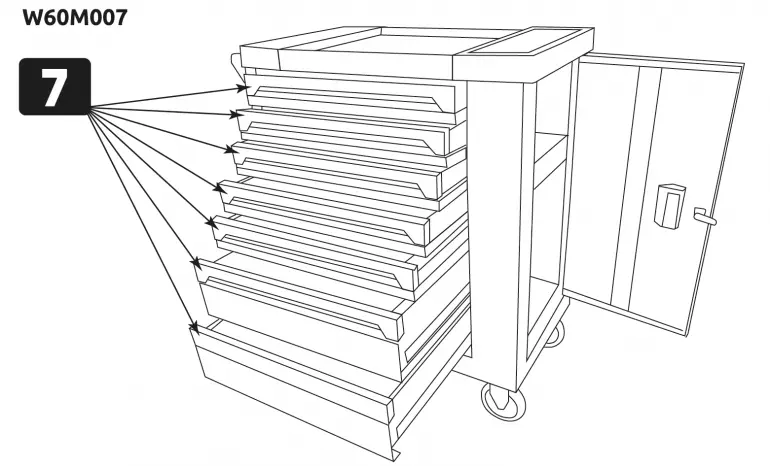 W60M007

7